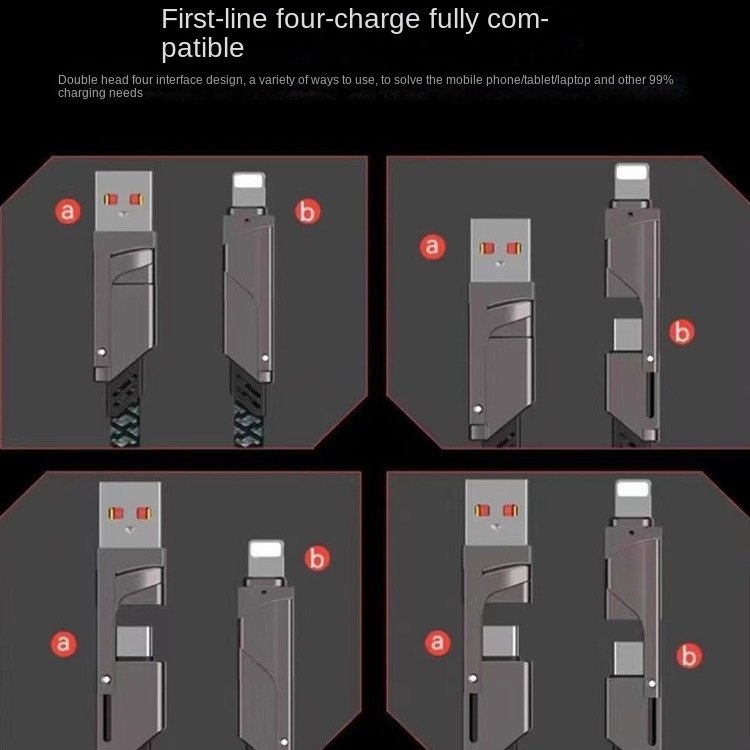 First-line four-charge fully compatible

Double head four interface design, a variety of ways to use, to solve the mobile phone/tablet/laptop and other 99% charging needs

a

b

a

b

a

b

a

b